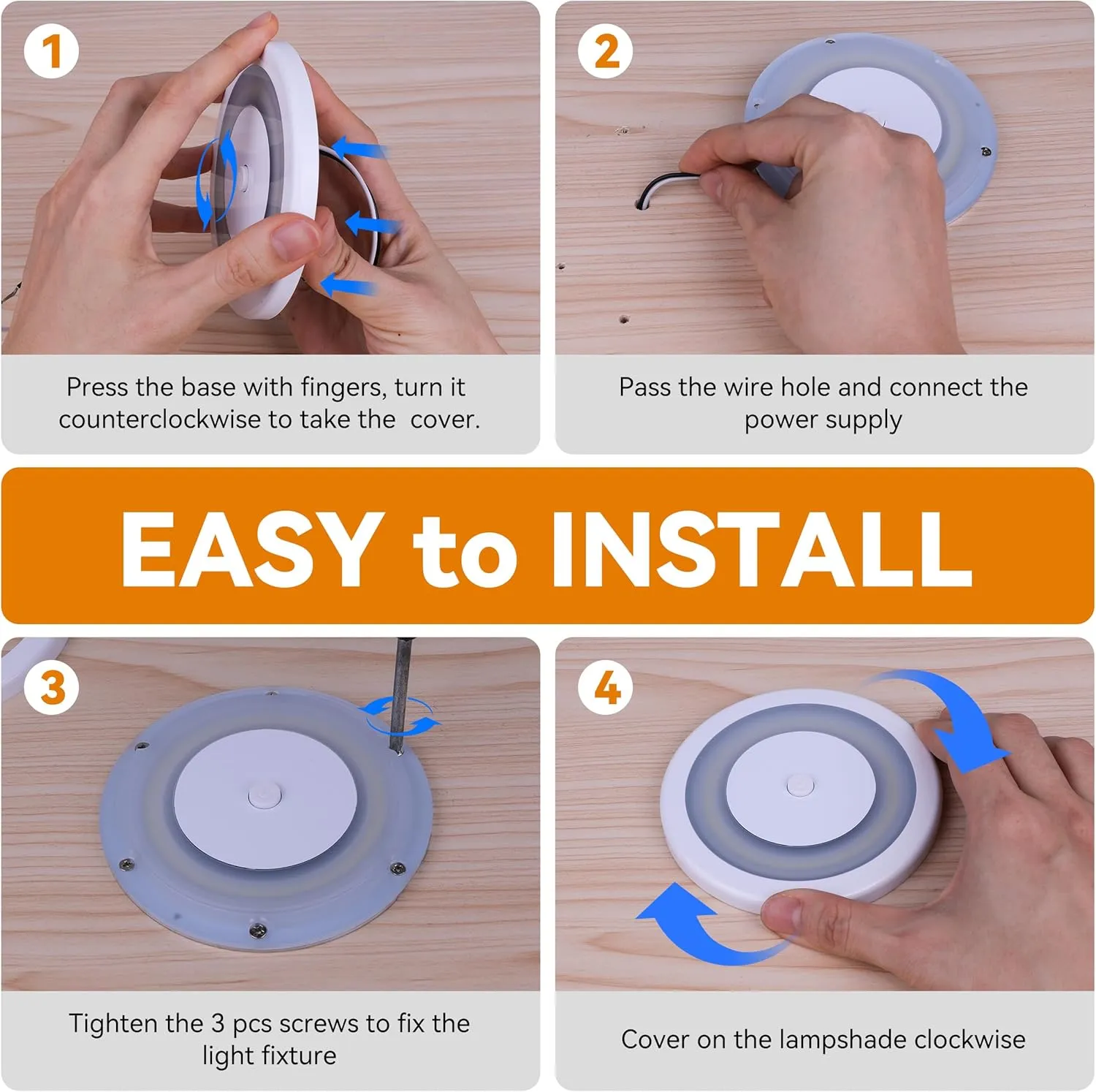 1

Press the base with fingers, turn it counterclockwise to take the cover.

2

Pass the wire hole and connect the power supply

EASY to INSTALL

3

Tighten the 3 pcs screws to fix the light fixture

4

Cover on the lampshade clockwise